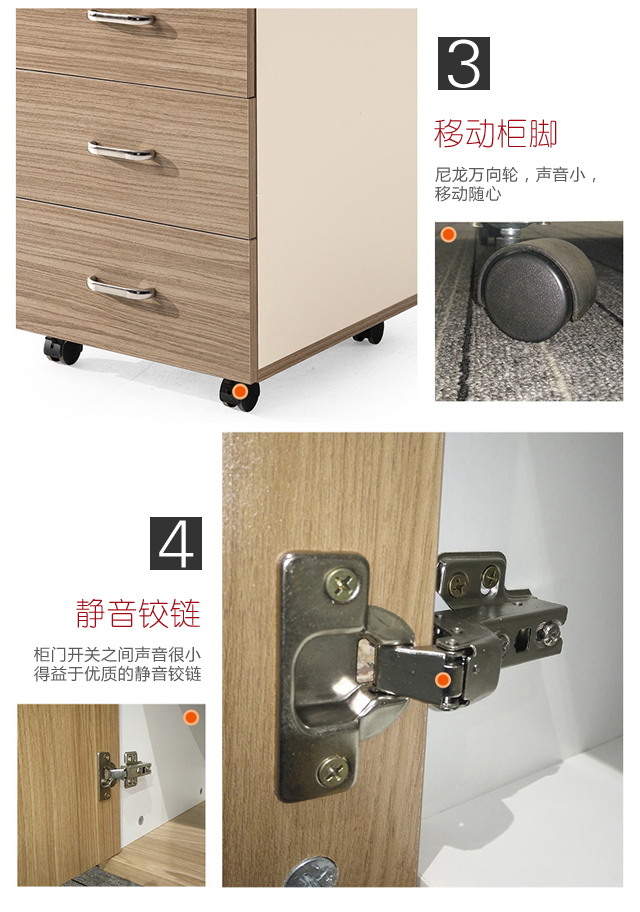 3

移动柜脚

尼龙万向轮，声音小，移动随心

4

静音铰链

柜门开关之间声音很小
得益于优质的静音铰链