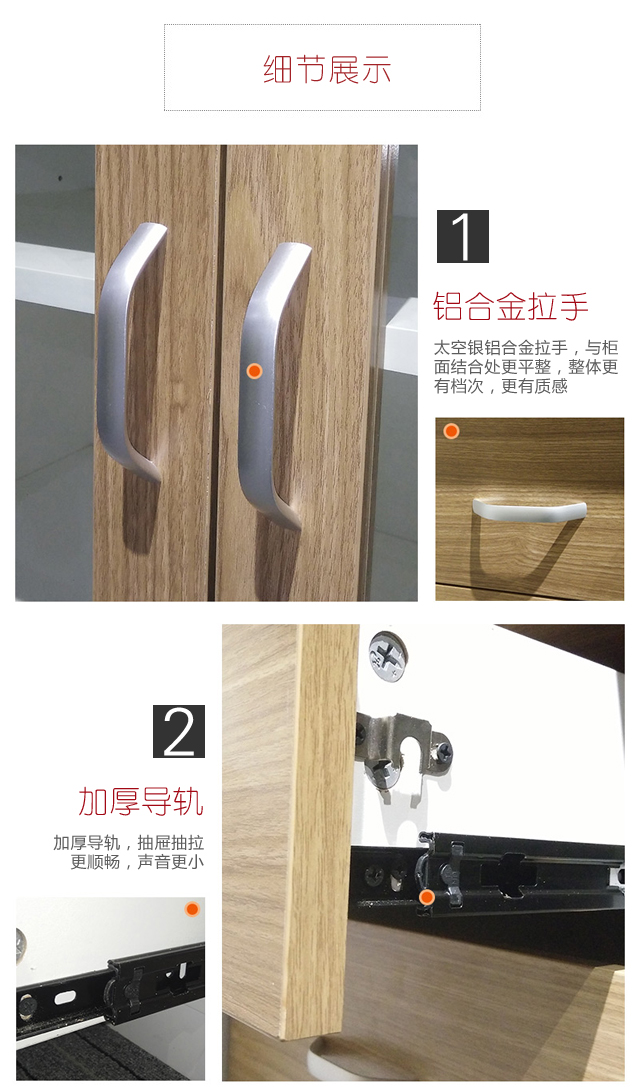 细节展示

1

铝合金拉手

太空银铝合金拉手，与柜面结合处更平整，整体更有档次，更有质感

2

加厚导轨

加厚导轨，抽屉抽拉更顺畅，声音更小